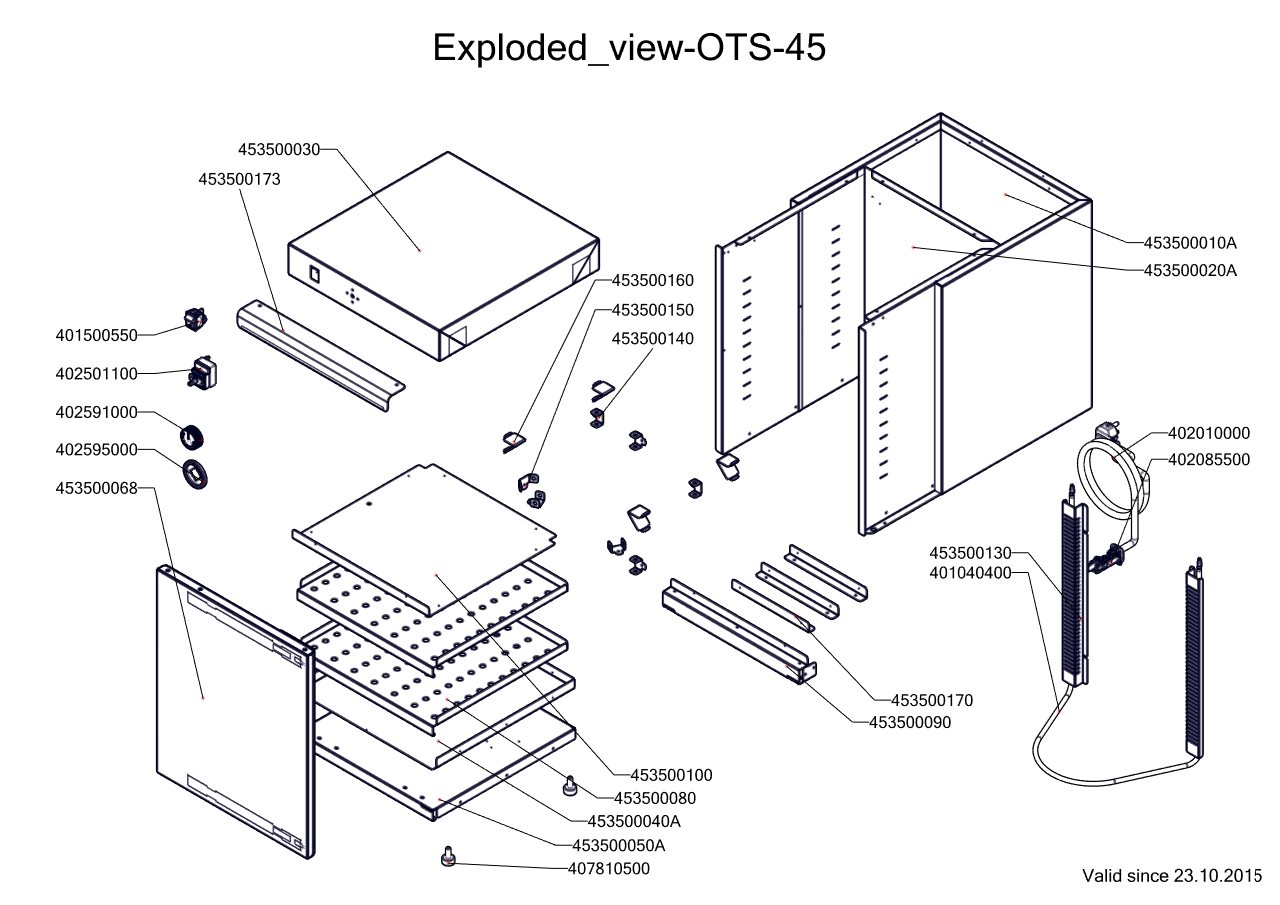 Exploded_view-OTS-45

453500030
453500173
401500550
402501100
402591000
402595000
453500068
453500160
453500150
453500140
453500010A
453500020A
402010000
402085500
453500130
401040400
453500170
453500090
453500100
453500080
453500040A
453500050A
407810500

Valid since 23.10.2015